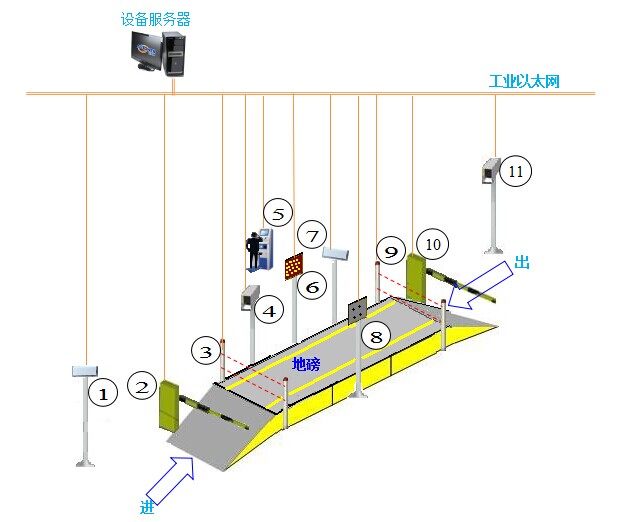 设备服务器

工业以太网

11

5

7

9

10

出

6

4

8

3

地磅

1

2

进